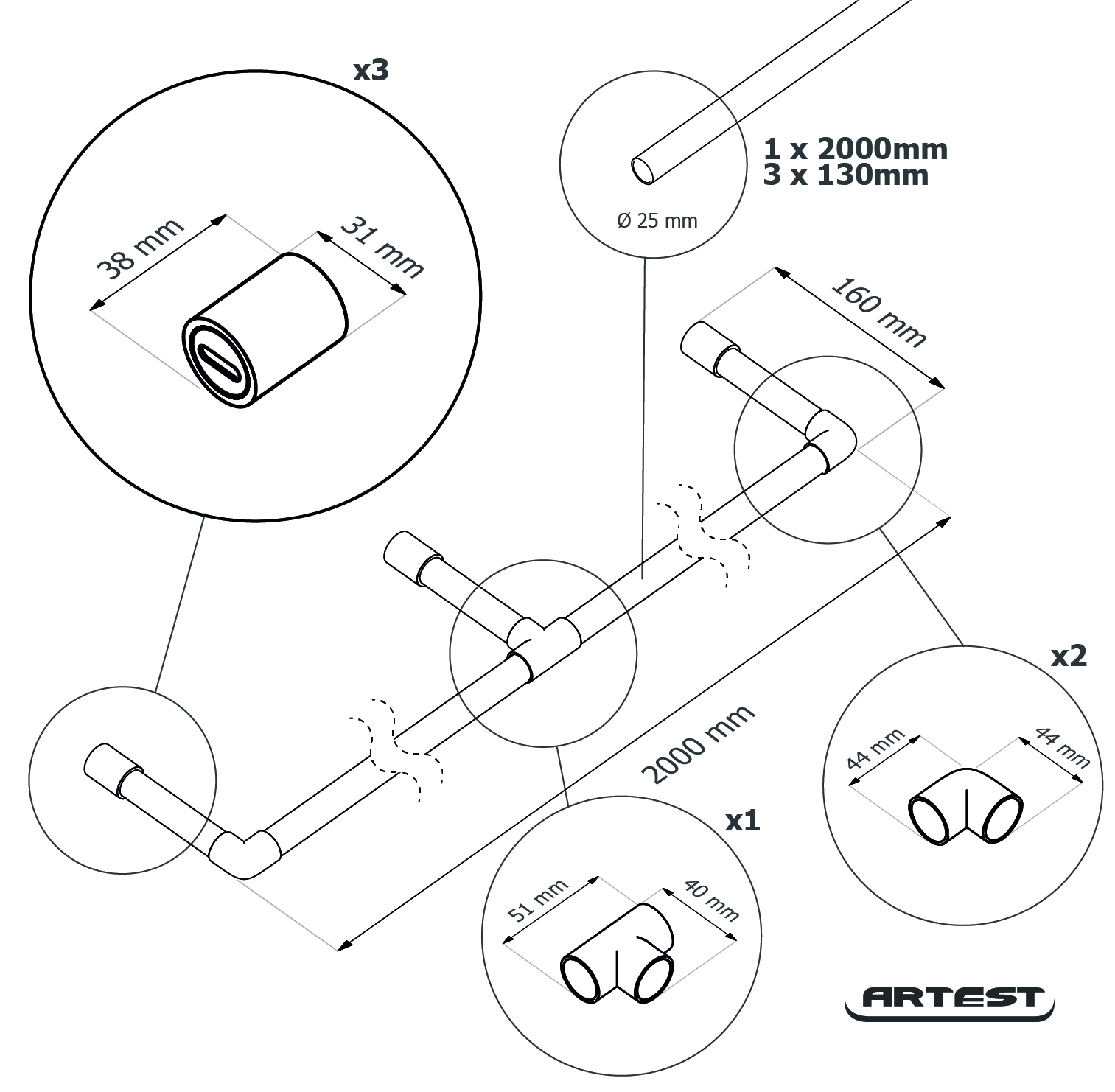 x3

38 mm

31 mm

Ø 25 mm

1 x 2000mm
3 x 130mm

160 mm

2000 mm

x2

44 mm

44 mm

x1

51 mm

40 mm

ARTEST