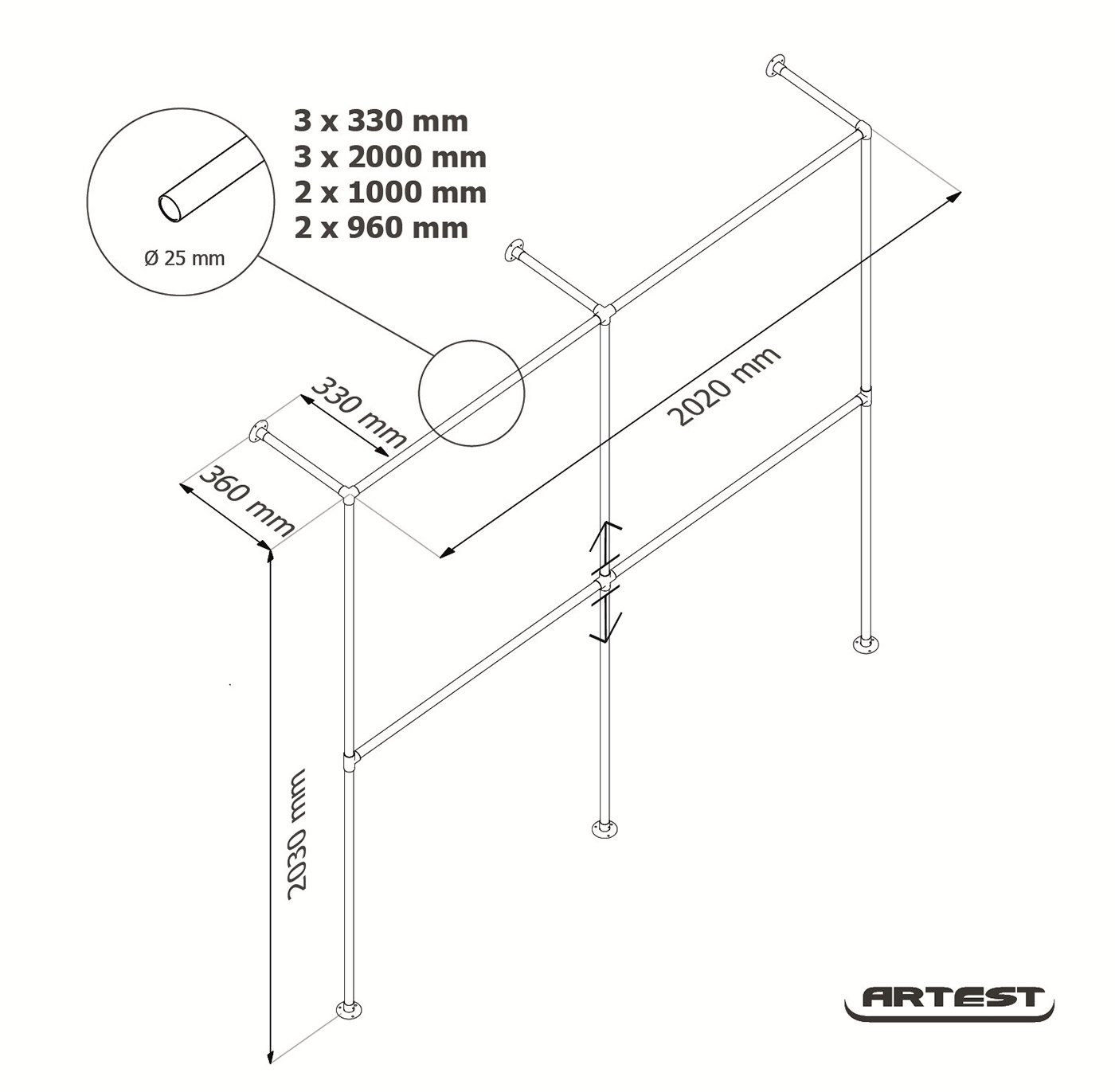 3 x 330 mm
3 x 2000 mm
2 x 1000 mm
2 x 960 mm

Ø 25 mm

330 mm

360 mm

2020 mm

2030 mm

ARTEST