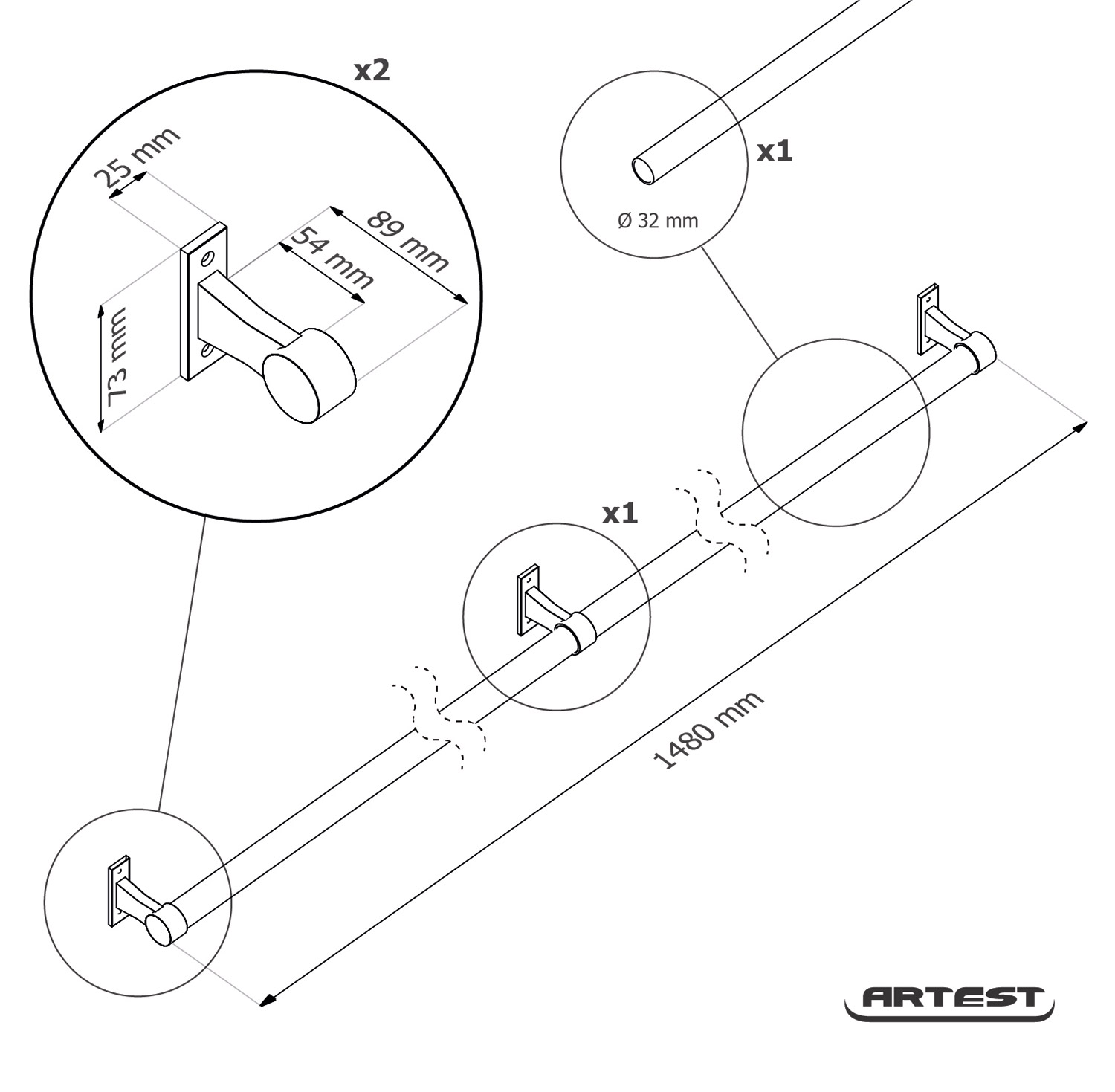 x2

25 mm

89 mm

54 mm

73 mm

x1

Ø 32 mm

x1

1480 mm

ARTEST