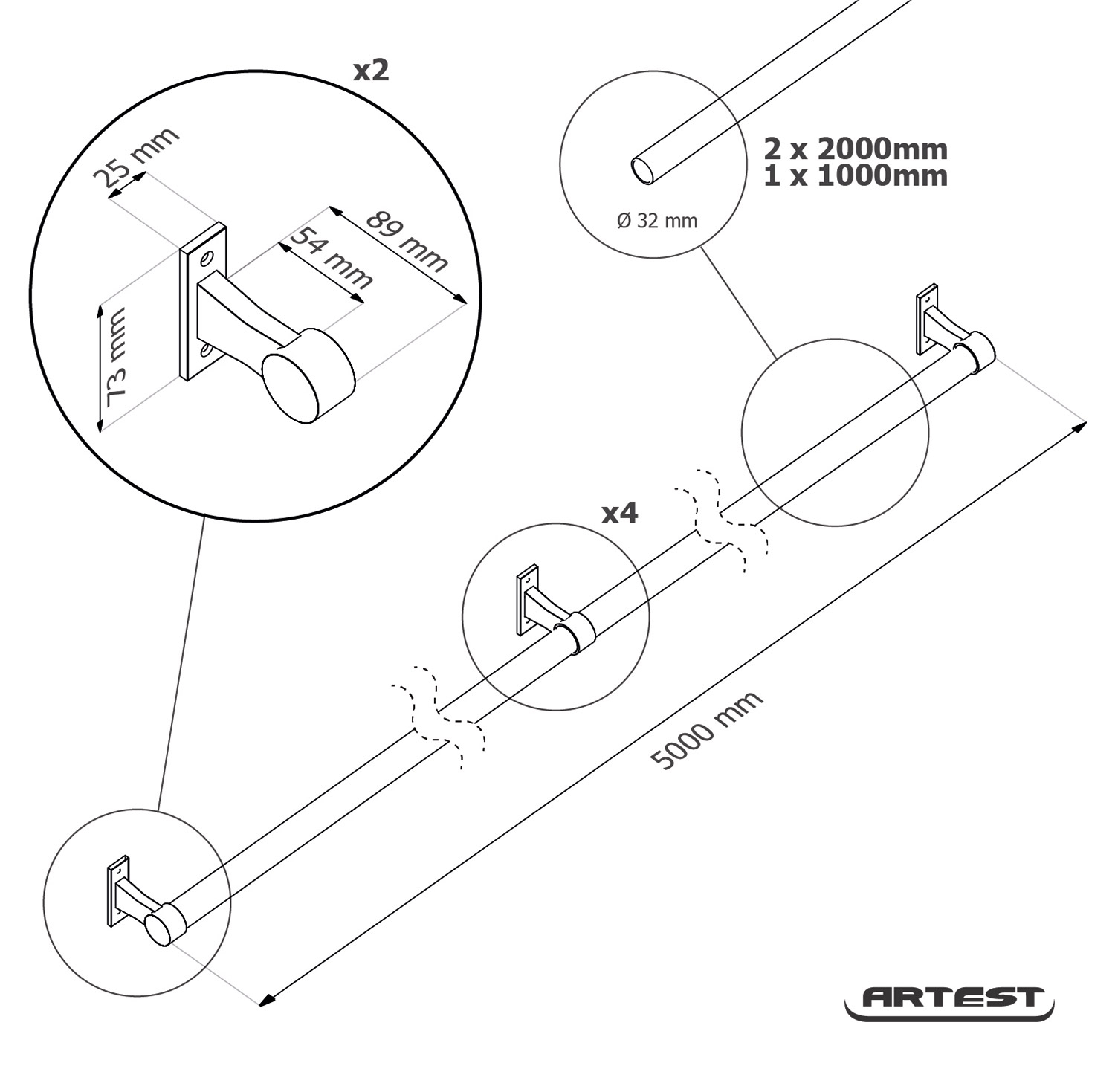 x2

25 mm

89 mm

54 mm

73 mm

Ø 32 mm

2 x 2000mm
1 x 1000mm

x4

5000 mm

ARTEST