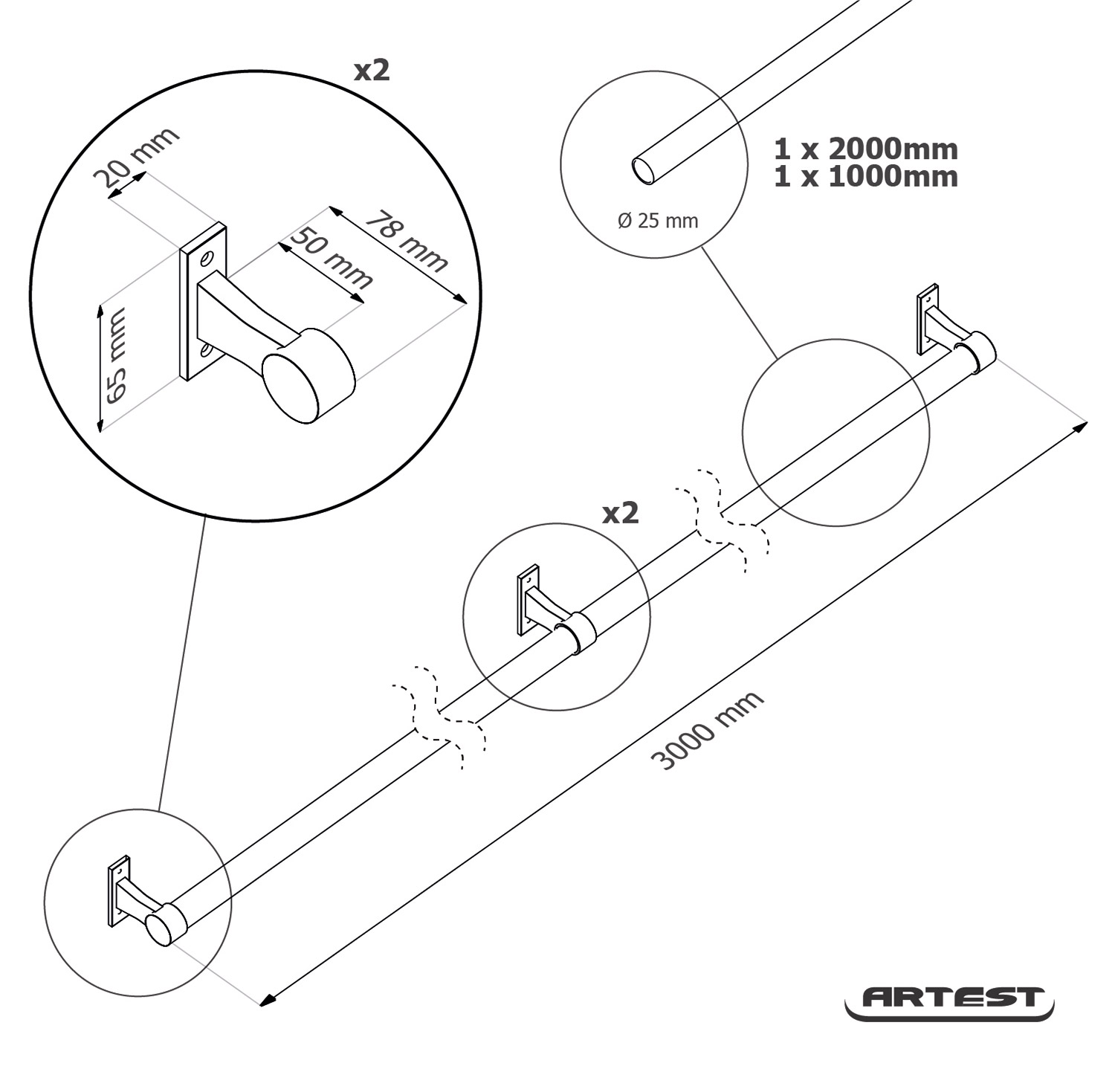 x2

20 mm
78 mm
50 mm
65 mm

Ø 25 mm

1 x 2000mm
1 x 1000mm

x2

3000 mm

ARTEST