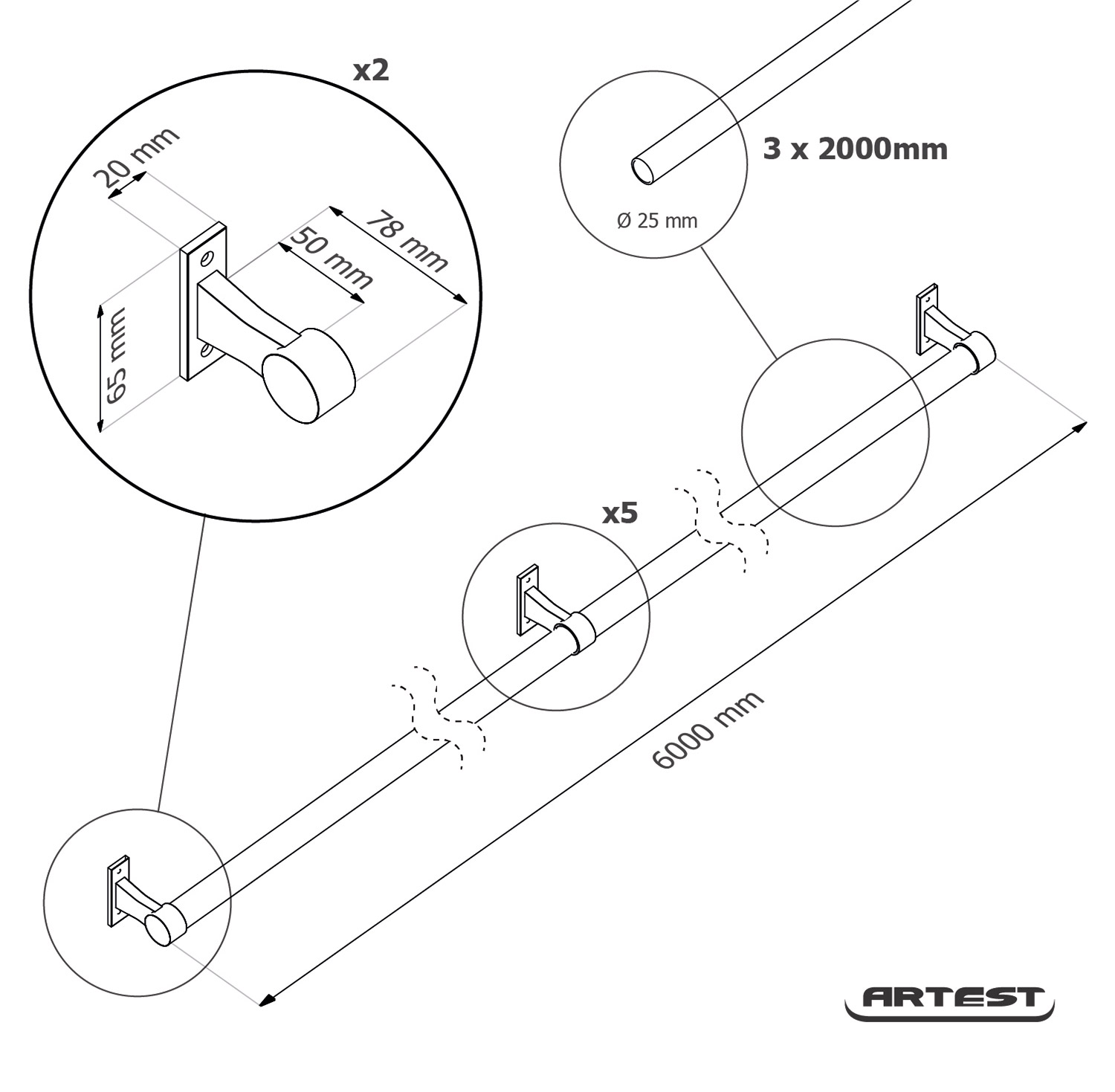 x2

20 mm

78 mm

50 mm

65 mm

3 x 2000mm

Ø 25 mm

x5

6000 mm

ARTEST