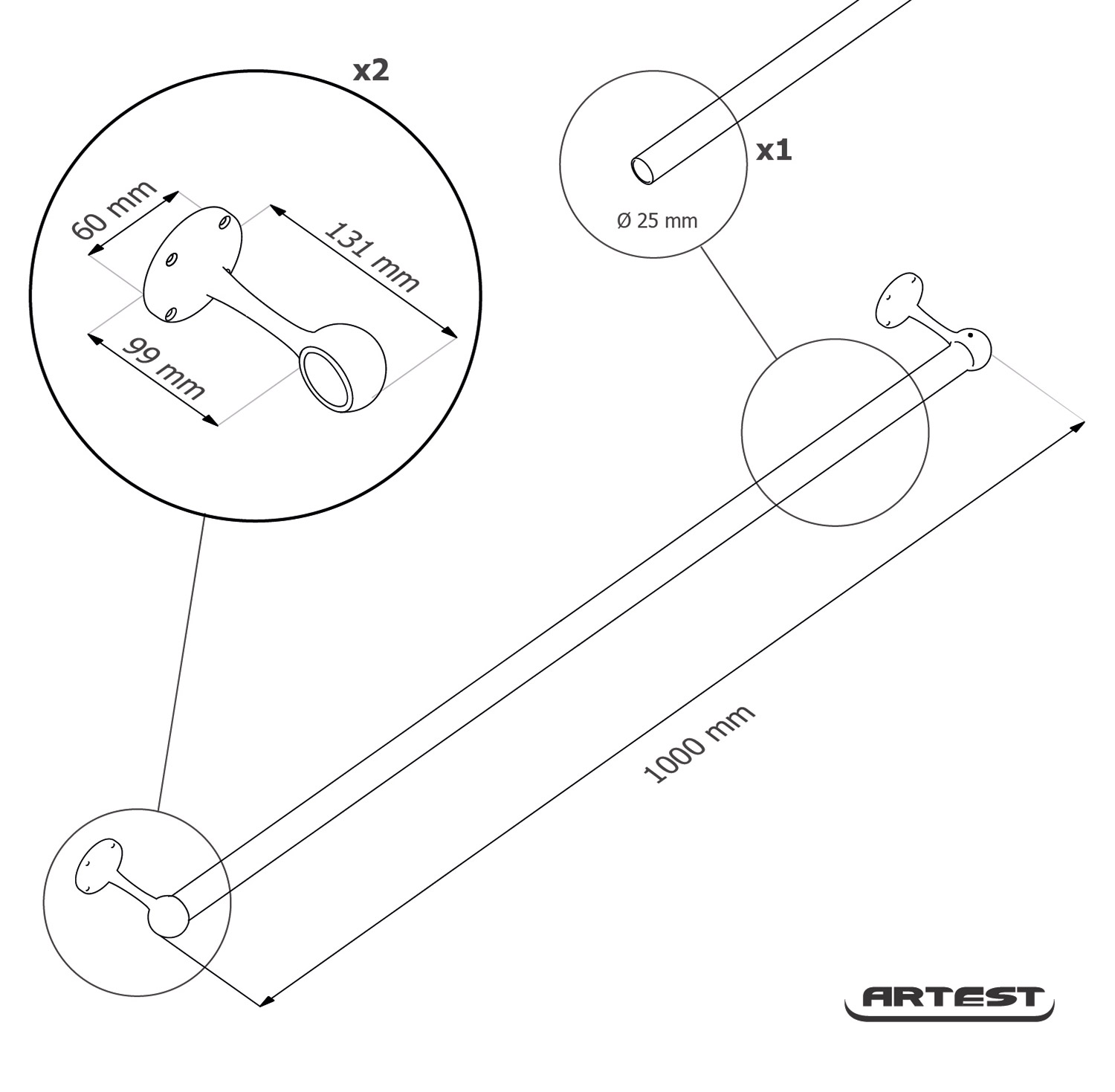 x2

60 mm

131 mm

99 mm

x1

Ø 25 mm

1000 mm

ARTEST