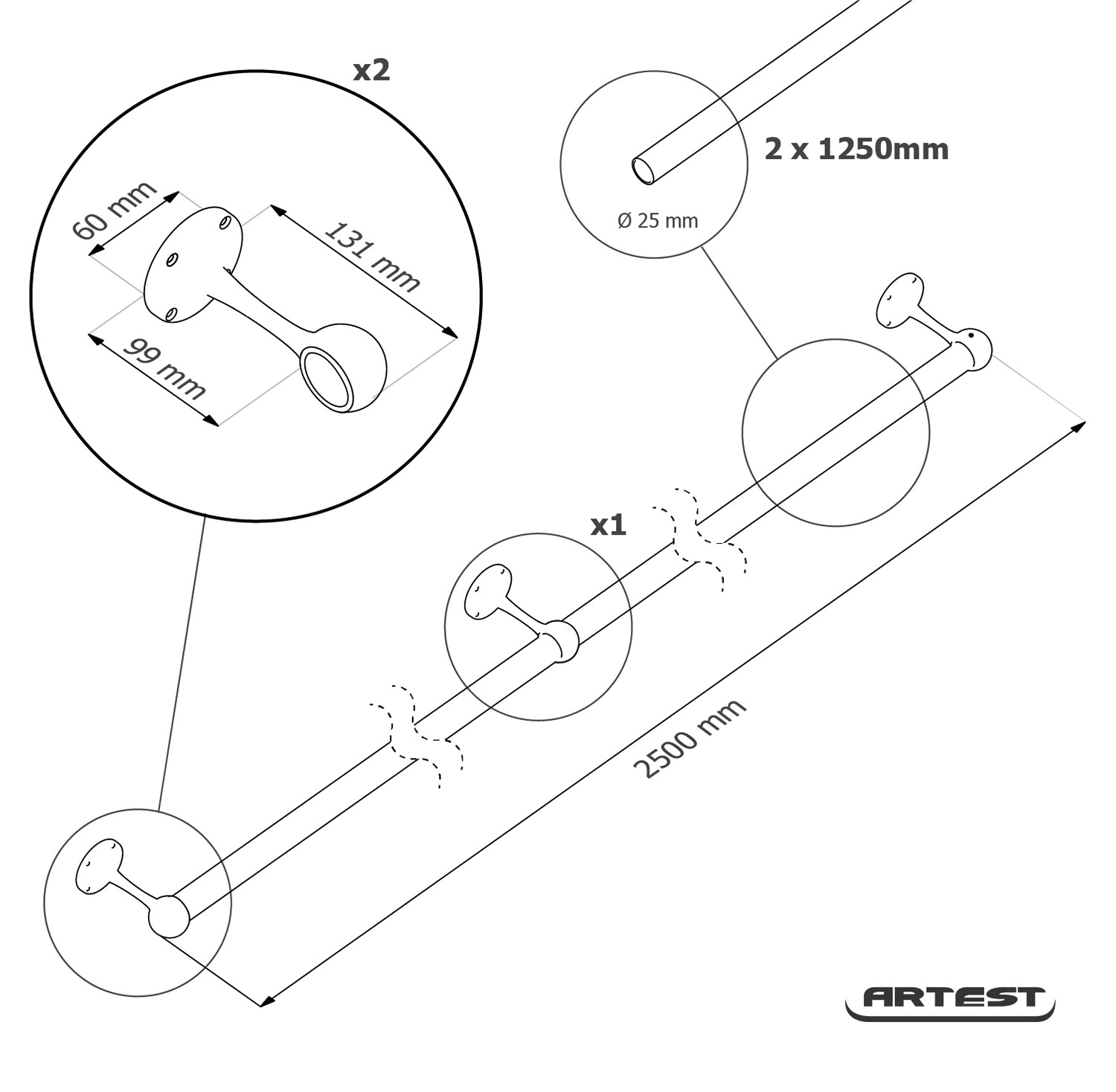 x2

60 mm

131 mm

99 mm

2 x 1250mm

Ø 25 mm

x1

2500 mm

ARTEST